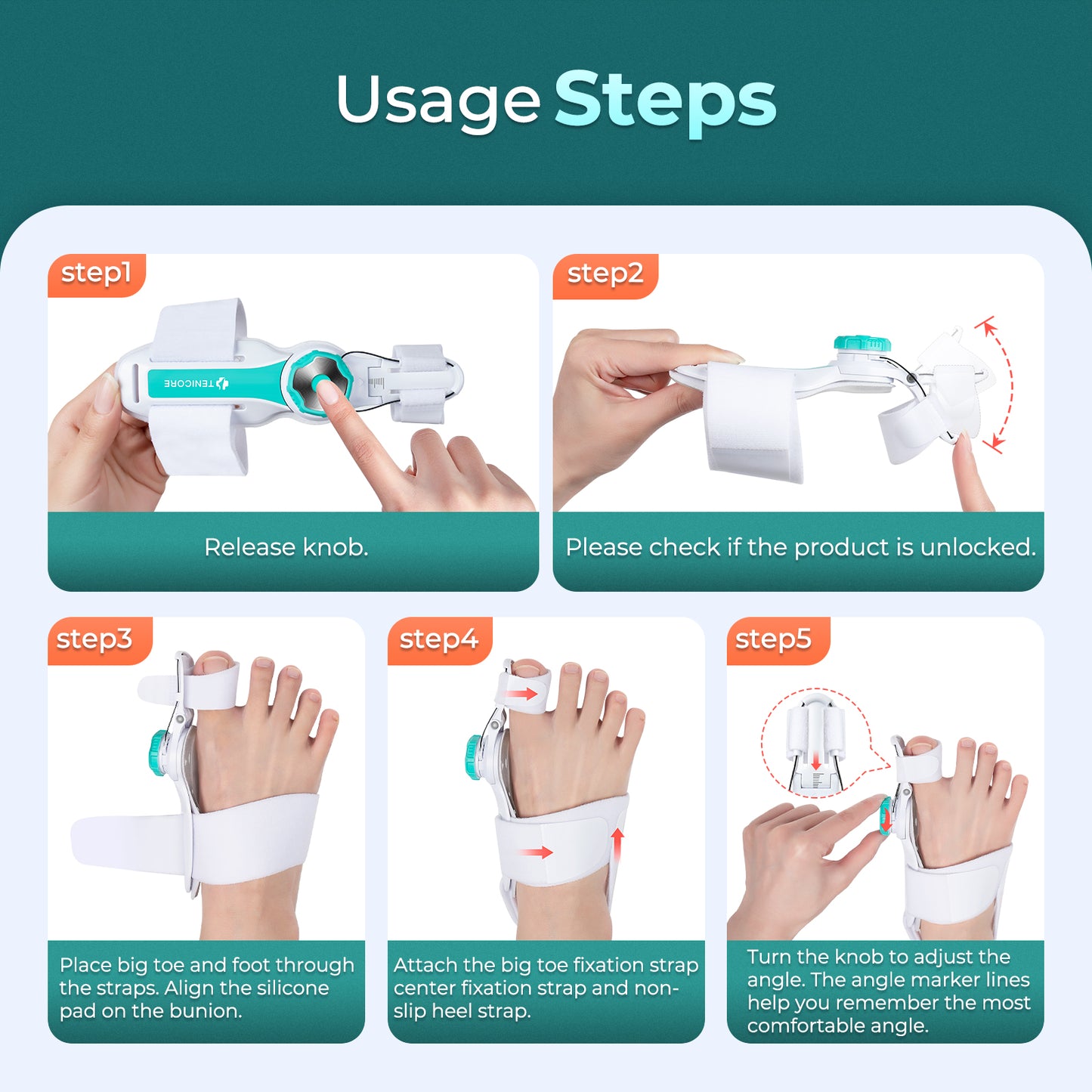 Usage Steps

step1

TENICORE

Release knob.

step2

Please check if the product is unlocked.

step3

Place big toe and foot through the straps. Align the silicone pad on the bunion.

step4

Attach the big toe fixation strap center fixation strap and non-slip heel strap.

step5

Turn the knob to adjust the angle. The angle marker lines help you remember the most comfortable angle.